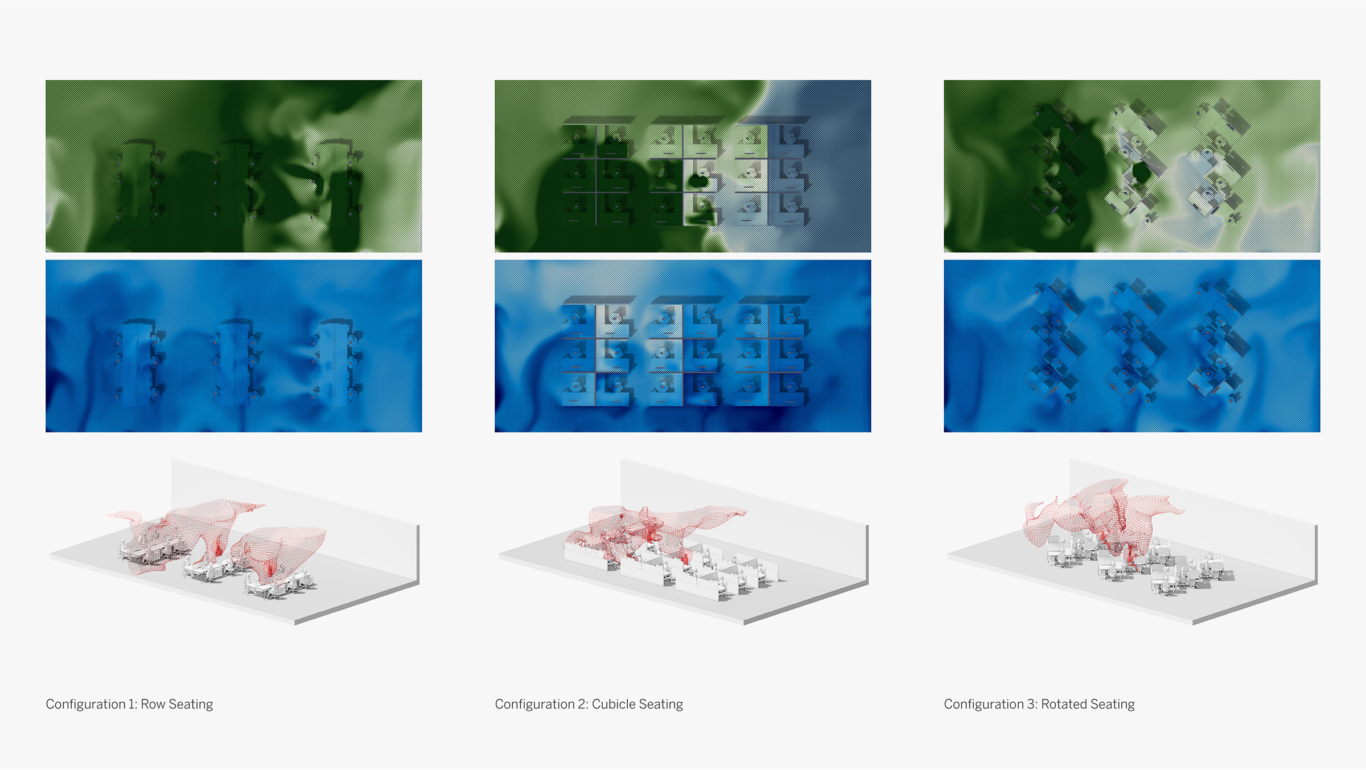 Configuration 1: Row Seating

Configuration 2: Cubicle Seating

Configuration 3: Rotated Seating